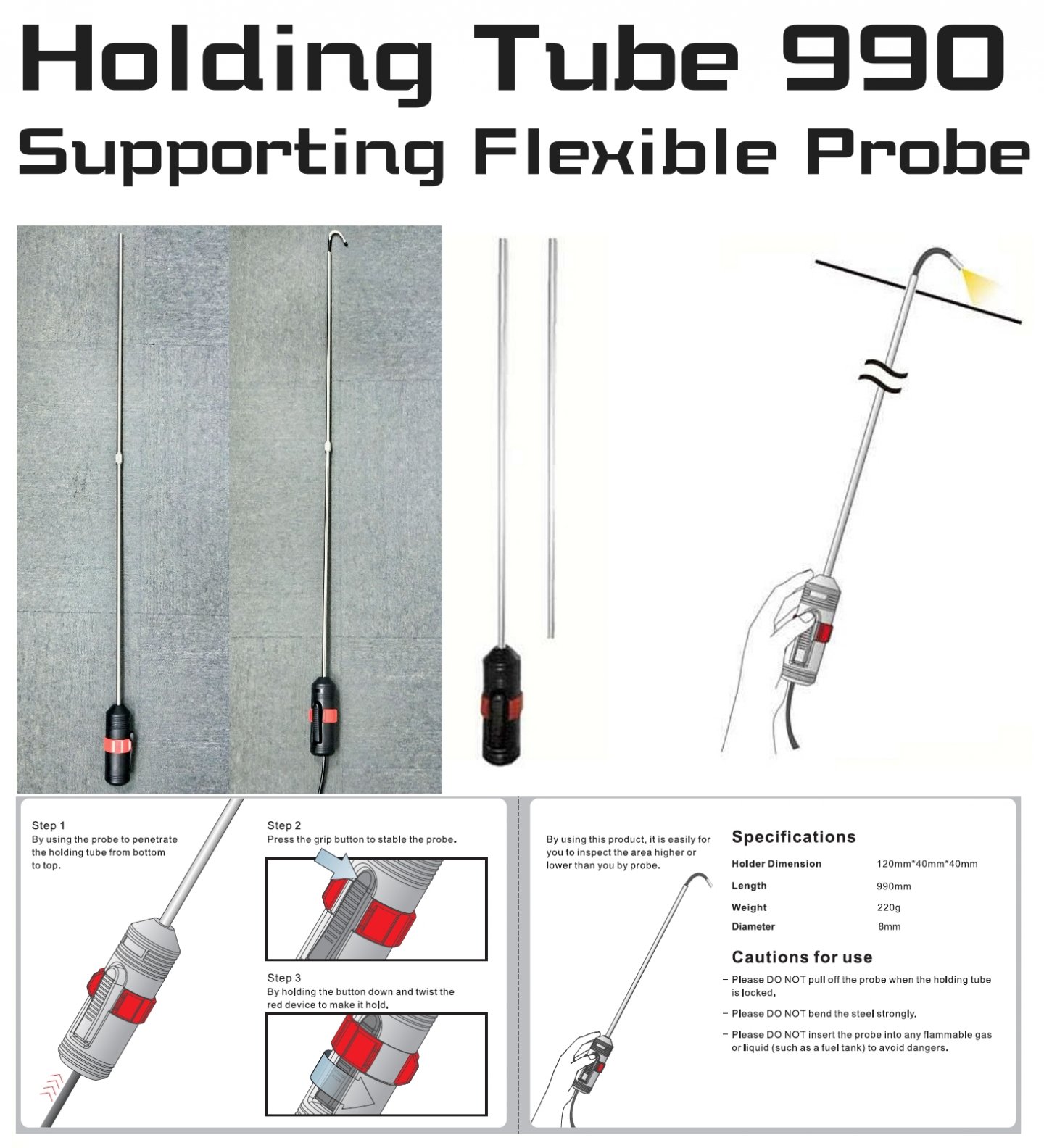 Holding Tube 990
Supporting Flexible Probe

Step 1
By using the probe to penetrate the holding tube from bottom to top.

Step 2
Press the grip button to stable the probe.

Step 3
By holding the button down and twist the red device to make it hold.

By using this product, it is easily for you to inspect the area higher or lower than you by probe.

Specifications

| Holder Dimension | 120mm*40mm*40mm |
|---|---|
| Length | 990mm |
| Weight | 220g |
| Diameter | 8mm |

Cautions for use
– Please DO NOT pull off the probe when the holding tube is locked.
– Please DO NOT bend the steel strongly.
– Please DO NOT insert the probe into any flammable gas or liquid (such as a fuel tank) to avoid dangers.